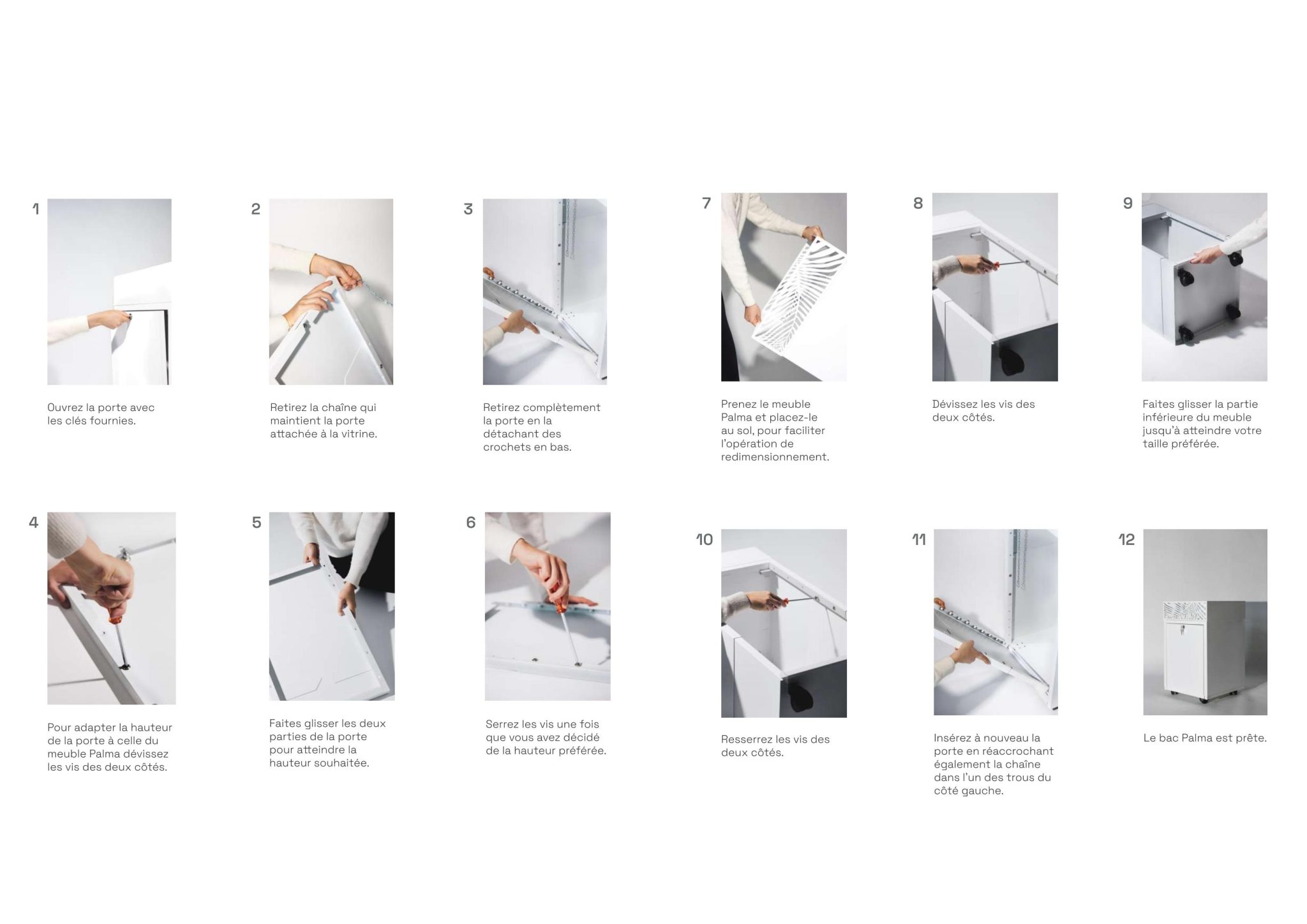 1

Ouvrez la porte avec les clés fournies.

2

Retirez la chaîne qui maintient la porte attachée à la vitrine.

3

Retirez complètement la porte en la détachant des crochets en bas.

4

Pour adapter la hauteur de la porte à celle du meuble Palma dévissez les vis des deux côtés.

5

Faites glisser les deux parties de la porte pour atteindre la hauteur souhaitée.

6

Serrez les vis une fois que vous avez décidé de la hauteur préférée.

7

Prenez le meuble Palma et placez-le au sol, pour faciliter l'opération de redimensionnement.

8

Dévissez les vis des deux côtés.

9

Faites glisser la partie inférieure du meuble jusqu'à atteindre votre taille préférée.

10

Resserrez les vis des deux côtés.

11

Insérez à nouveau la porte en réaccrochant également la chaîne dans l'un des trous du côté gauche.

12

Le bac Palma est prête.