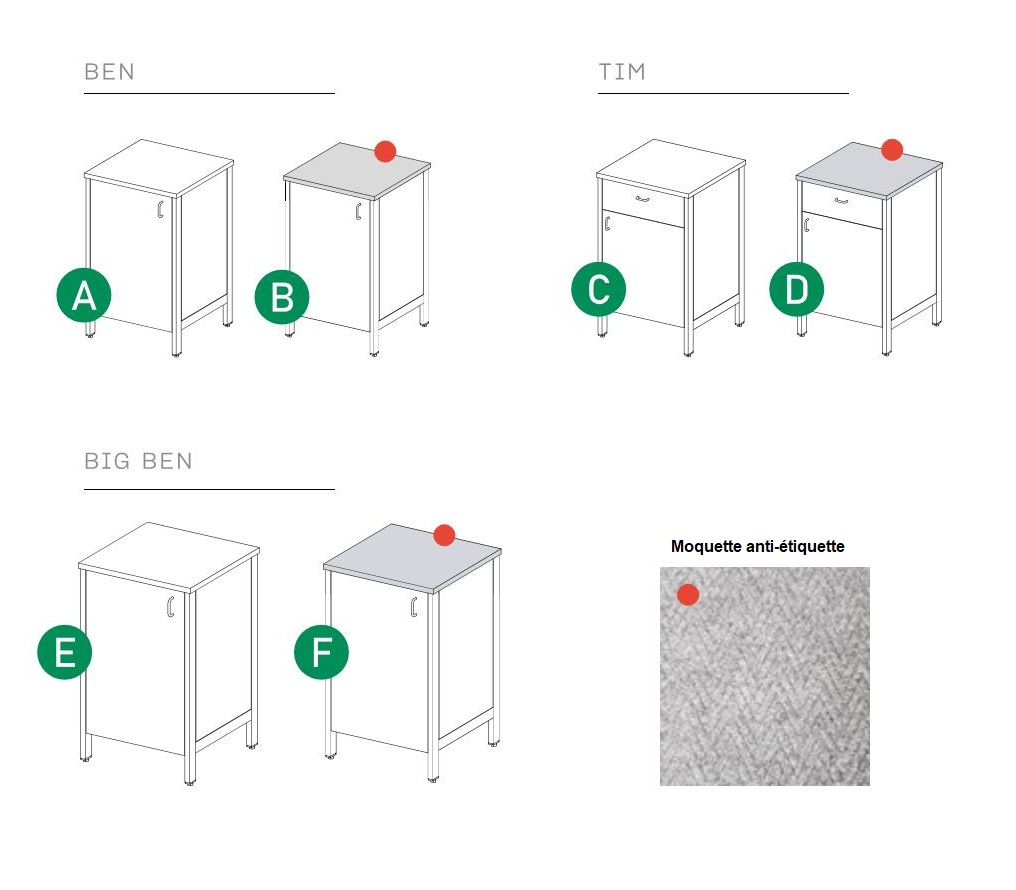 BEN

A

B

TIM

C

D

BIG BEN

E

F

Moquette anti-étiquette